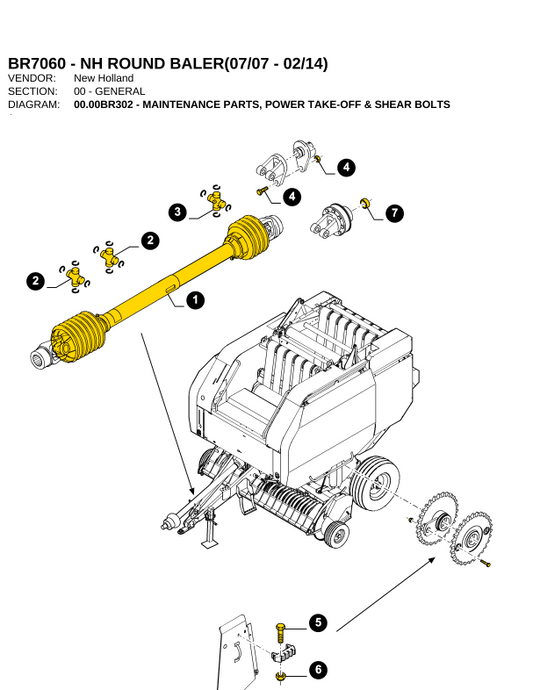 BR7060 - NH ROUND BALER(07/07 - 02/14)
VENDOR: New Holland
SECTION: 00 - GENERAL
DIAGRAM: 00.00BR302 - MAINTENANCE PARTS, POWER TAKE-OFF & SHEAR BOLTS

4
4
3
7
2
2
1
5
6