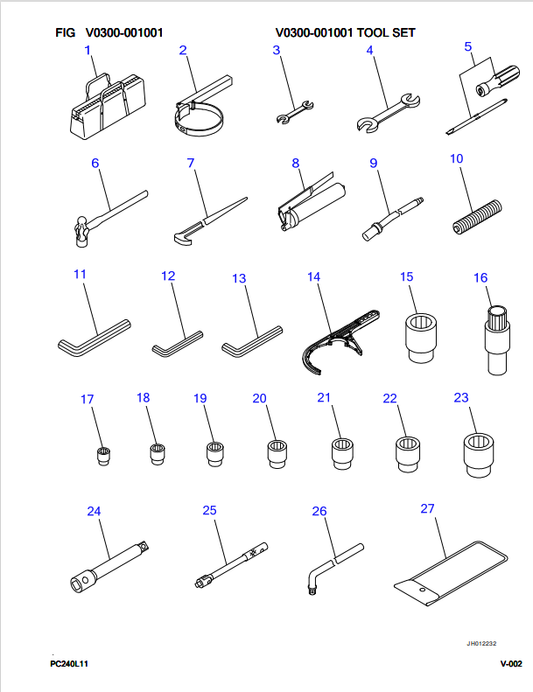 FIG V0300-001001

V0300-001001 TOOL SET

1
2
3
4
5
6
7
8
9
10
11
12
13
14
15
16
17
18
19
20
21
22
23
24
25
26
27

JH012232

PC240L11

V-002