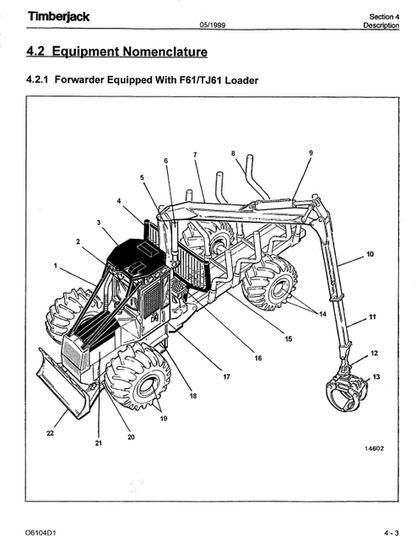 Timberjack

05/1999

Section 4
Description

4.2 Equipment Nomenclature

4.2.1 Forwarder Equipped With F61/TJ61 Loader

1
2
3
4
5
6
7
8
9
10
11
12
13
14
15
16
17
18
19
20
21
22

14602

O6104D1

4 - 3